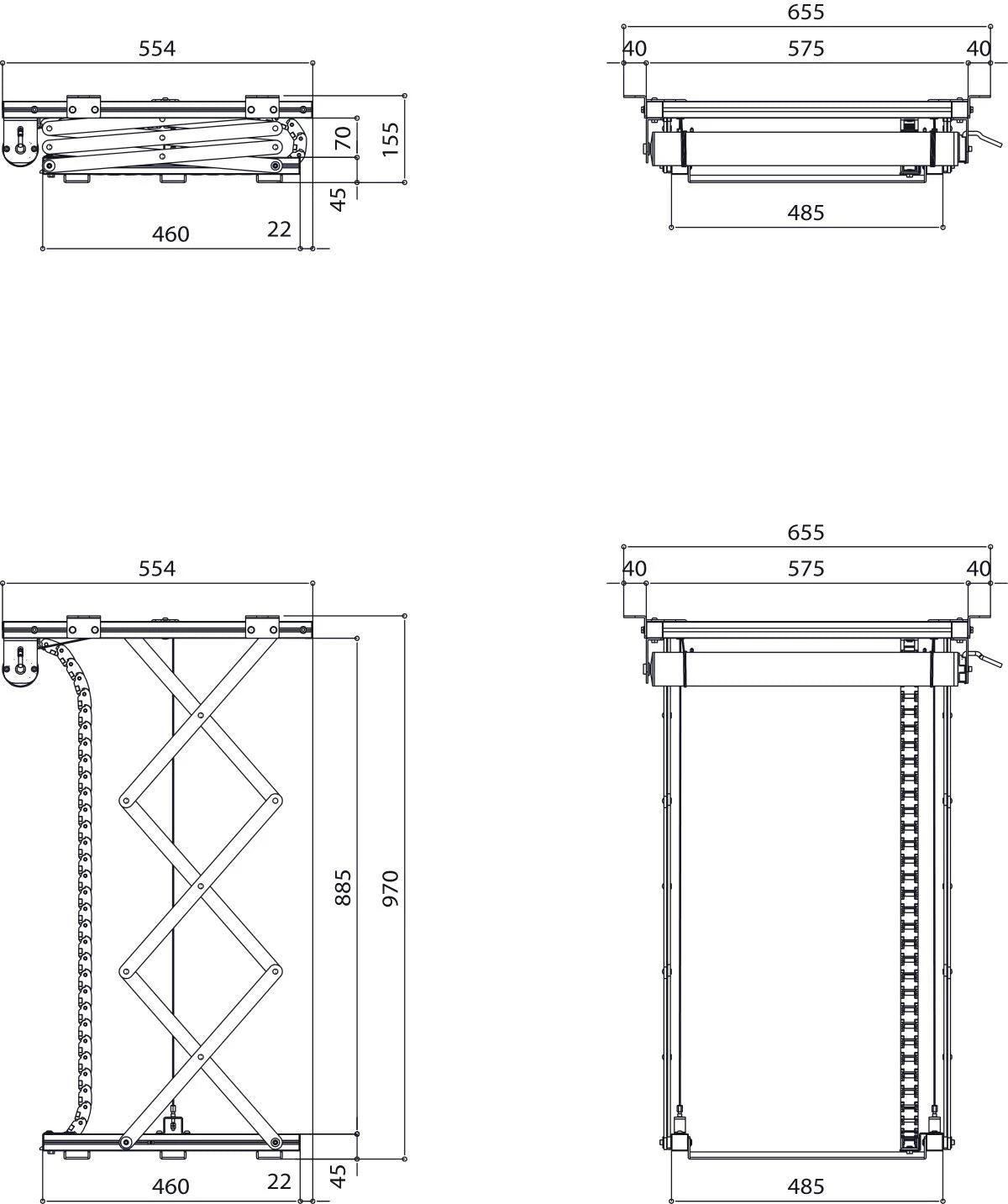 554

70

155

45

460

22

655

40

575

40

485

554

885

970

45

460

22

655

40

575

40

485